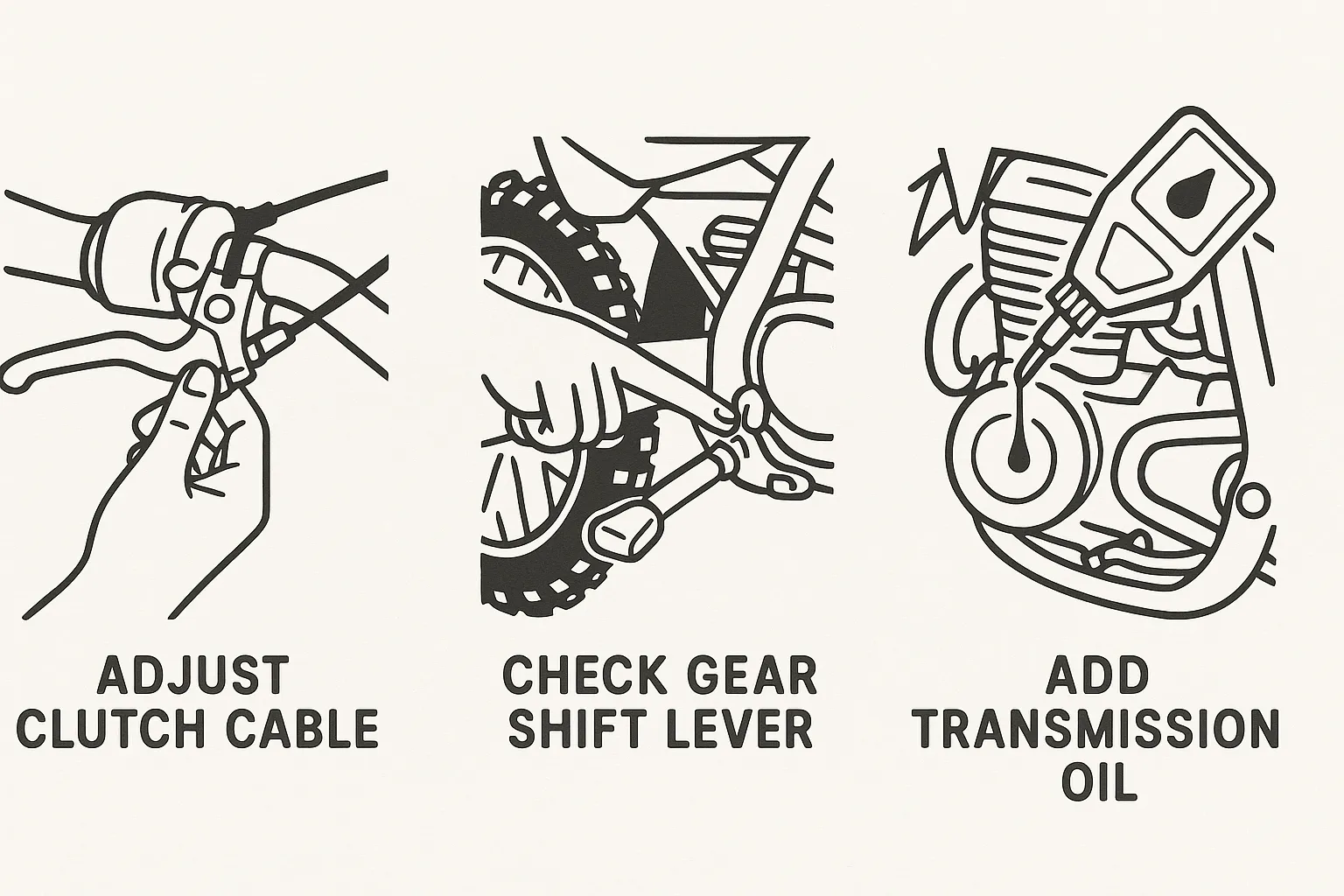 ADJUST CLUTCH CABLE

CHECK GEAR SHIFT LEVER

ADD TRANSMISSION OIL