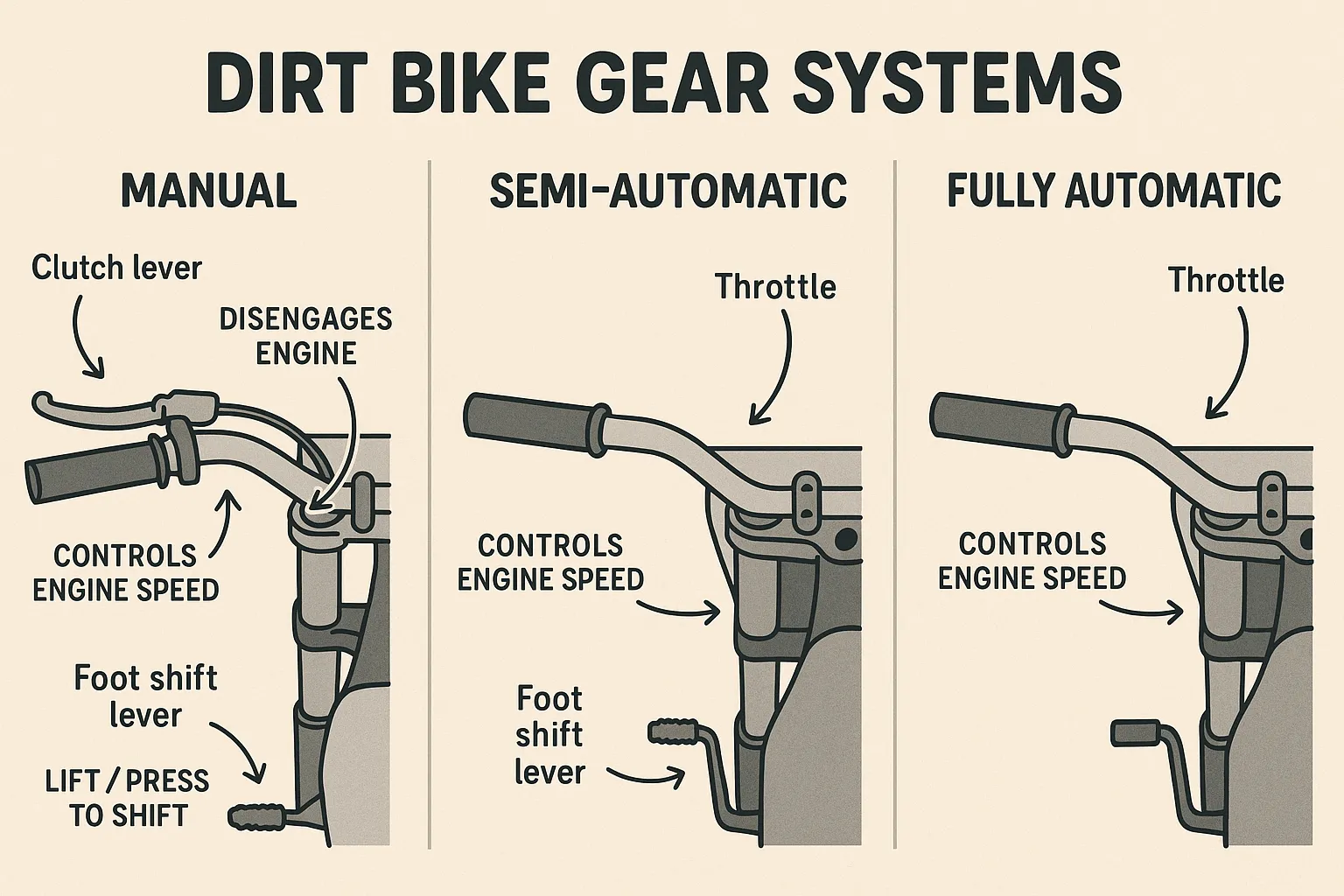 DIRT BIKE GEAR SYSTEMS

MANUAL

Clutch lever

DISENGAGES ENGINE

CONTROLS ENGINE SPEED

Foot shift lever

LIFT / PRESS TO SHIFT

SEMI-AUTOMATIC

Throttle

CONTROLS ENGINE SPEED

Foot shift lever

FULLY AUTOMATIC

Throttle

CONTROLS ENGINE SPEED